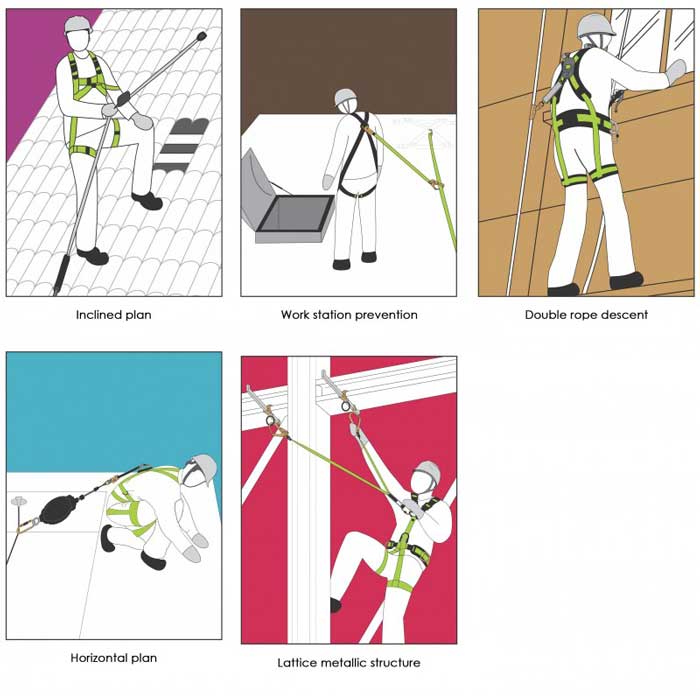 Inclined plan

Work station prevention

Double rope descent

Horizontal plan

Lattice metallic structure