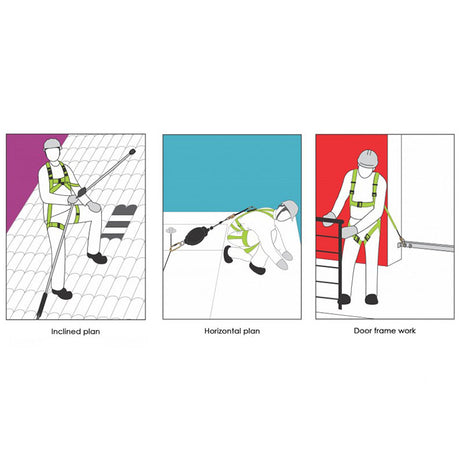 Inclined plan

Horizontal plan

Door frame work