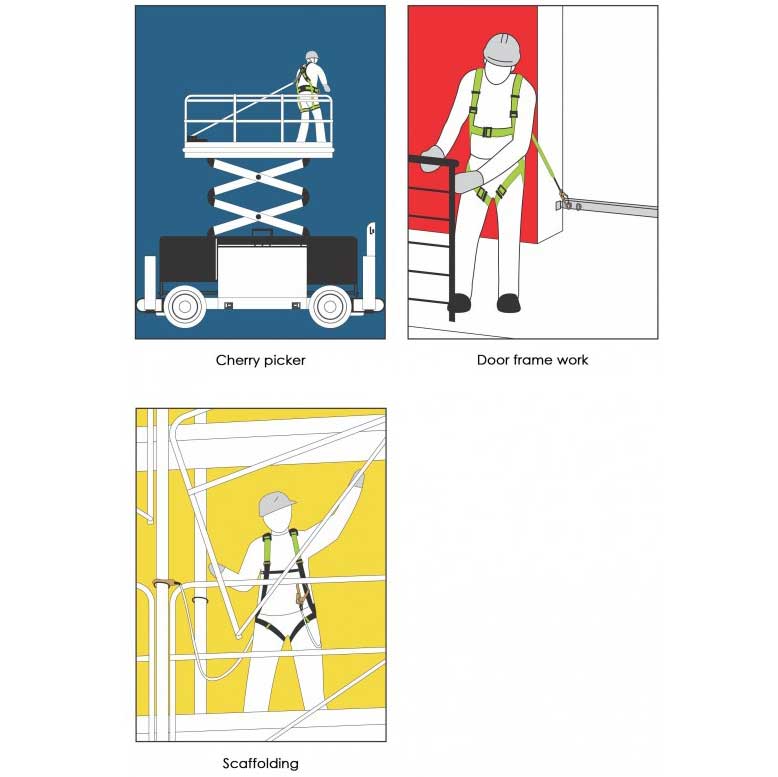 Cherry picker

Door frame work

Scaffolding