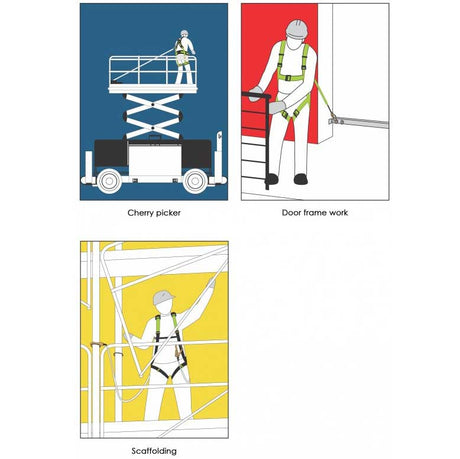 Cherry picker

Door frame work

Scaffolding