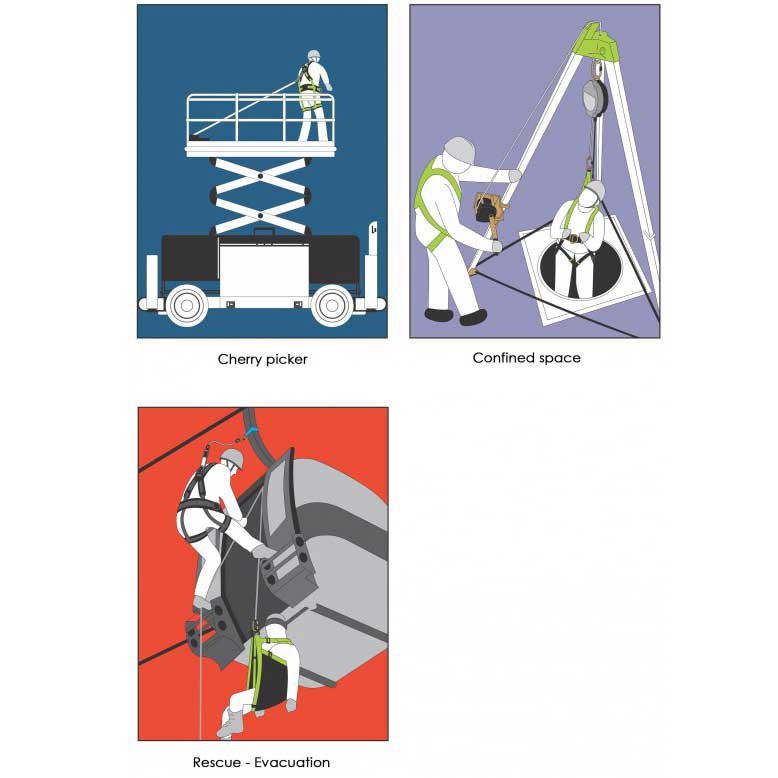 Cherry picker

Confined space

Rescue - Evacuation