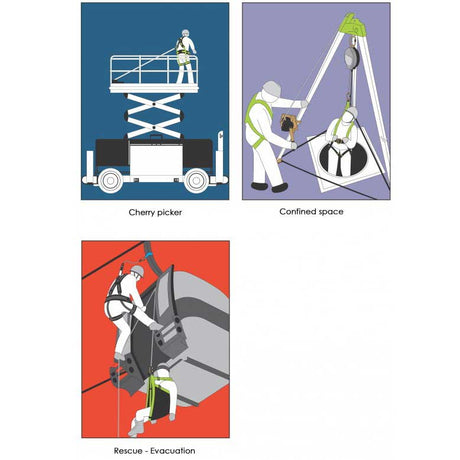 Cherry picker

Confined space

Rescue - Evacuation