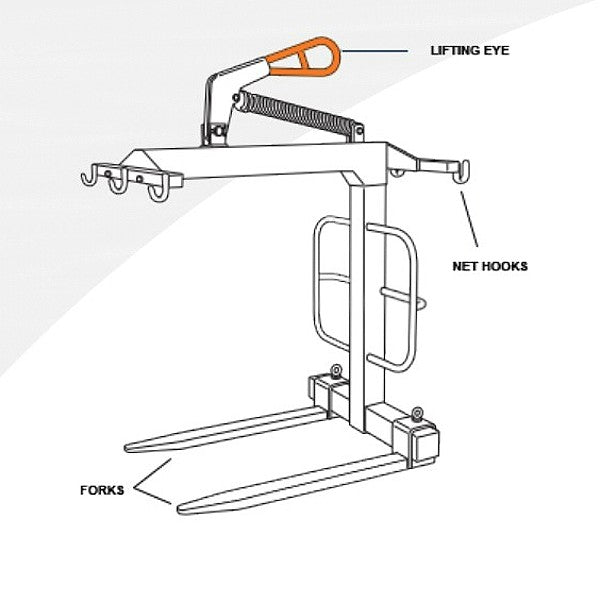 LIFTING EYE

NET HOOKS

FORKS