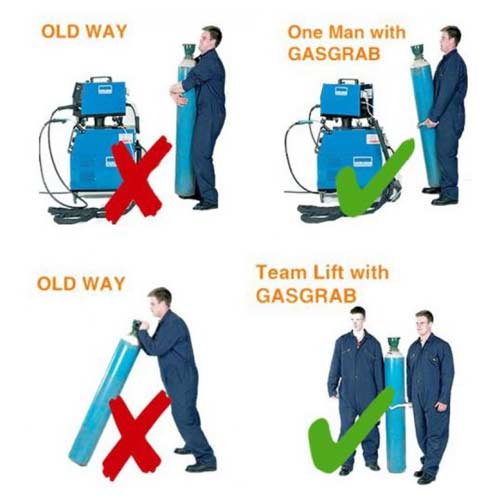 OLD WAY

One Man with GASGRAB

OLD WAY

Team Lift with GASGRAB