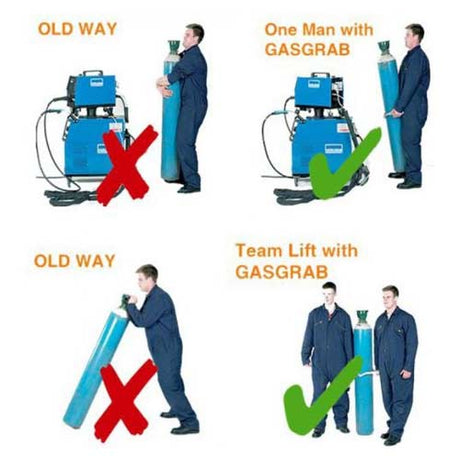 OLD WAY

One Man with GASGRAB

OLD WAY

Team Lift with GASGRAB