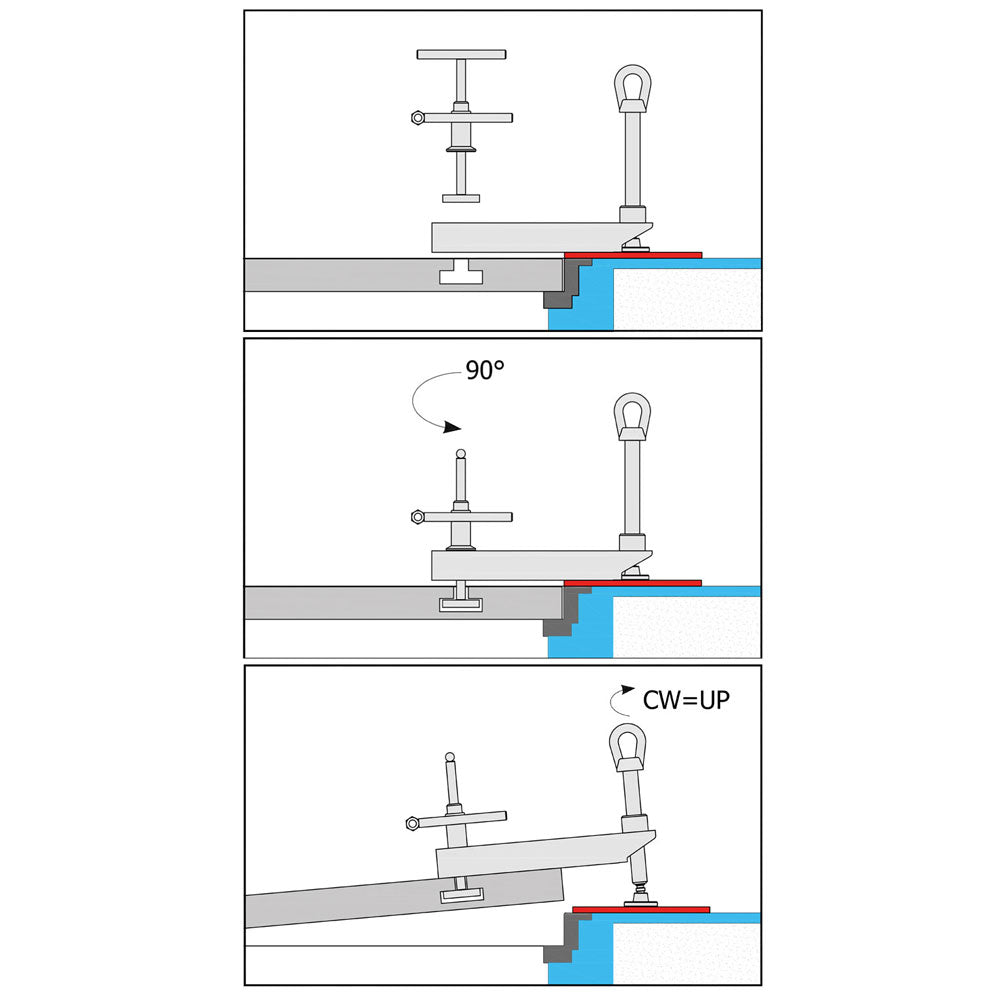 90°

CW=UP